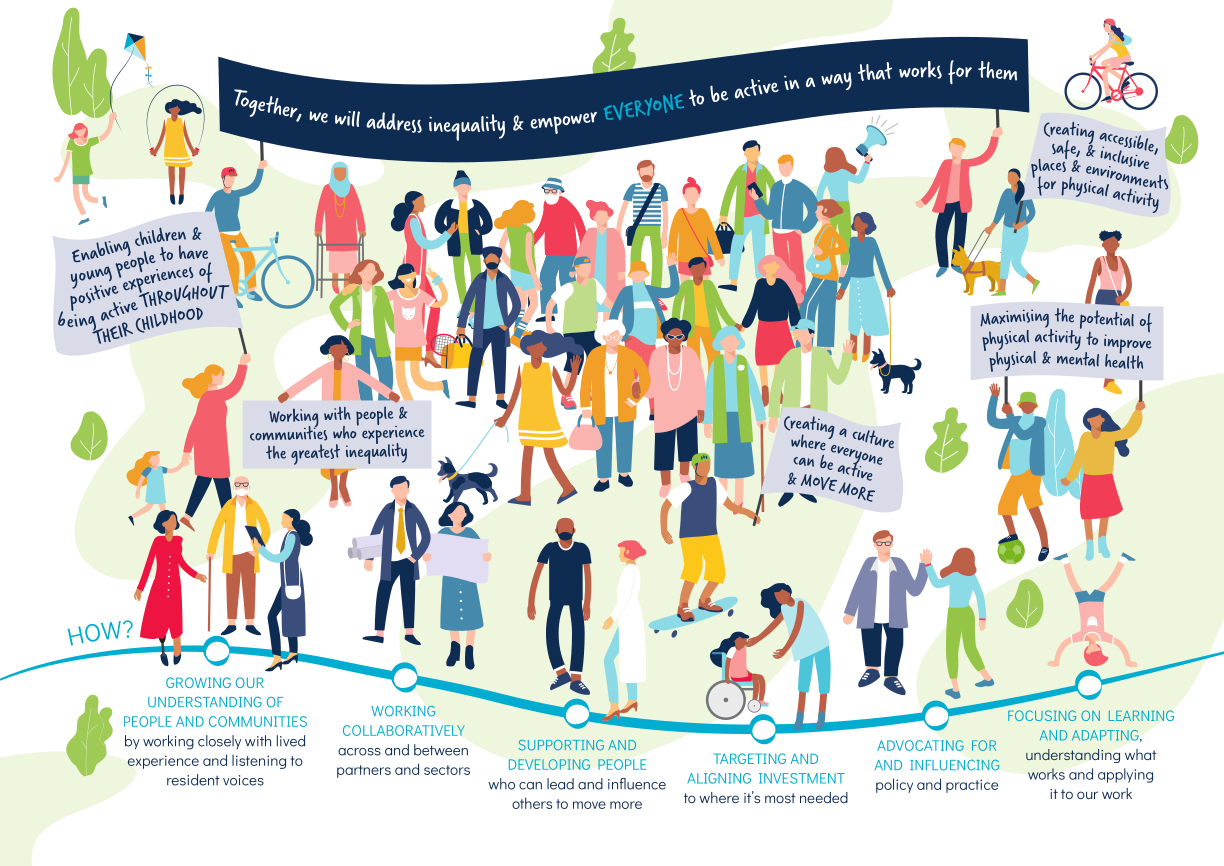 Together, we will address inequality & empower EVERYONE to be active in a way that works for them

Enabling children & young people to have positive experiences of being active THROUGHOUT THEIR CHILDHOOD

Creating accessible, safe, & inclusive places & environments for physical activity

Maximising the potential of physical activity to improve physical & mental health

Working with people & communities who experience the greatest inequality

Creating a culture where everyone can be active & MOVE MORE

HOW?

GROWING OUR UNDERSTANDING OF PEOPLE AND COMMUNITIES by working closely with lived experience and listening to resident voices

WORKING COLLABORATIVELY across and between partners and sectors

SUPPORTING AND DEVELOPING PEOPLE who can lead and influence others to move more

TARGETING AND ALIGNING INVESTMENT to where it's most needed

ADVOCATING FOR AND INFLUENCING policy and practice

FOCUSING ON LEARNING AND ADAPTING, understanding what works and applying it to our work